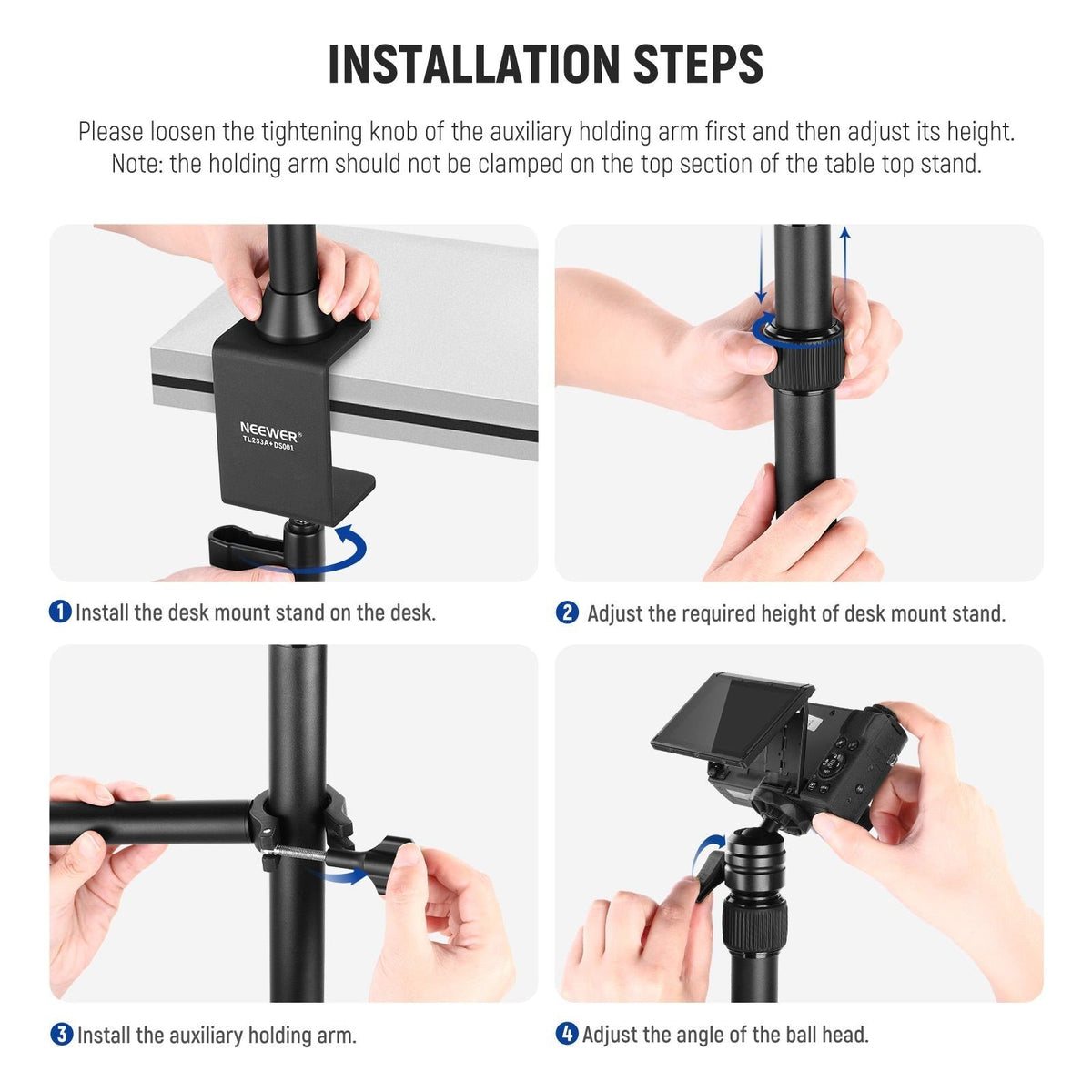 INSTALLATION STEPS

Please loosen the tightening knob of the auxiliary holding arm first and then adjust its height. Note: the holding arm should not be clamped on the top section of the table top stand.

NEEWER®
TL253A+DS001

1 Install the desk mount stand on the desk.

2 Adjust the required height of desk mount stand.

3 Install the auxiliary holding arm.

4 Adjust the angle of the ball head.