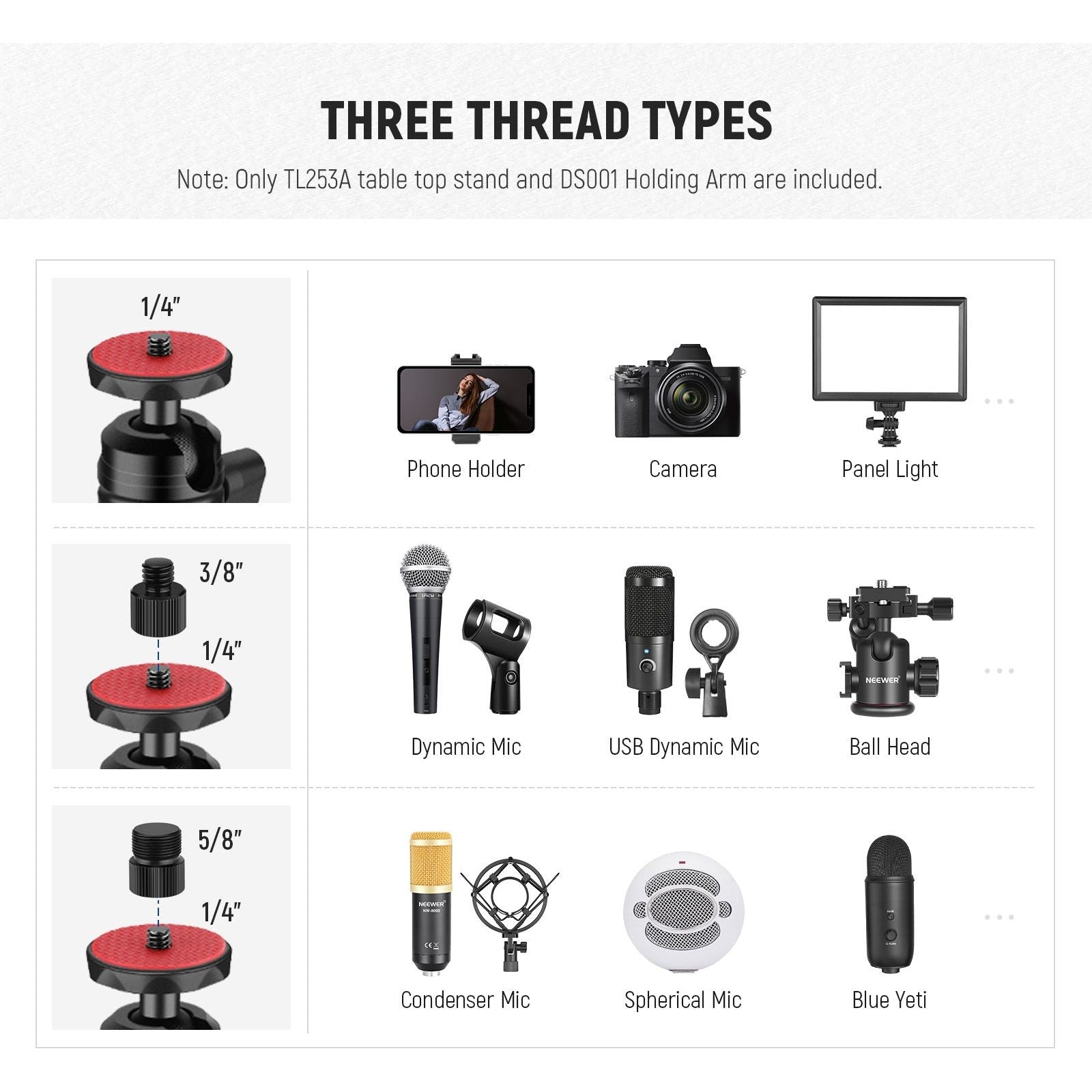 THREE THREAD TYPES

Note: Only TL253A table top stand and DS001 Holding Arm are included.

1/4"

Phone Holder

Camera

Panel Light

...

3/8"

1/4"

Dynamic Mic

USB Dynamic Mic

NEEWER

Ball Head

...

5/8"

1/4"

NEEWER
NW-8000

Condenser Mic

Spherical Mic

Blue Yeti

...